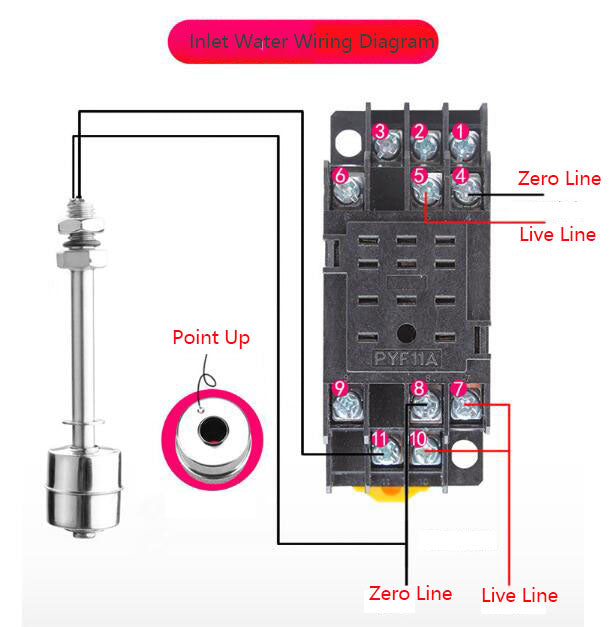 Inlet Water Wiring Diagram

3 2 1
6 5 4
Zero Line
Live Line

Point Up

PYF11A

9 8 7
11 10

Zero Line
Live Line