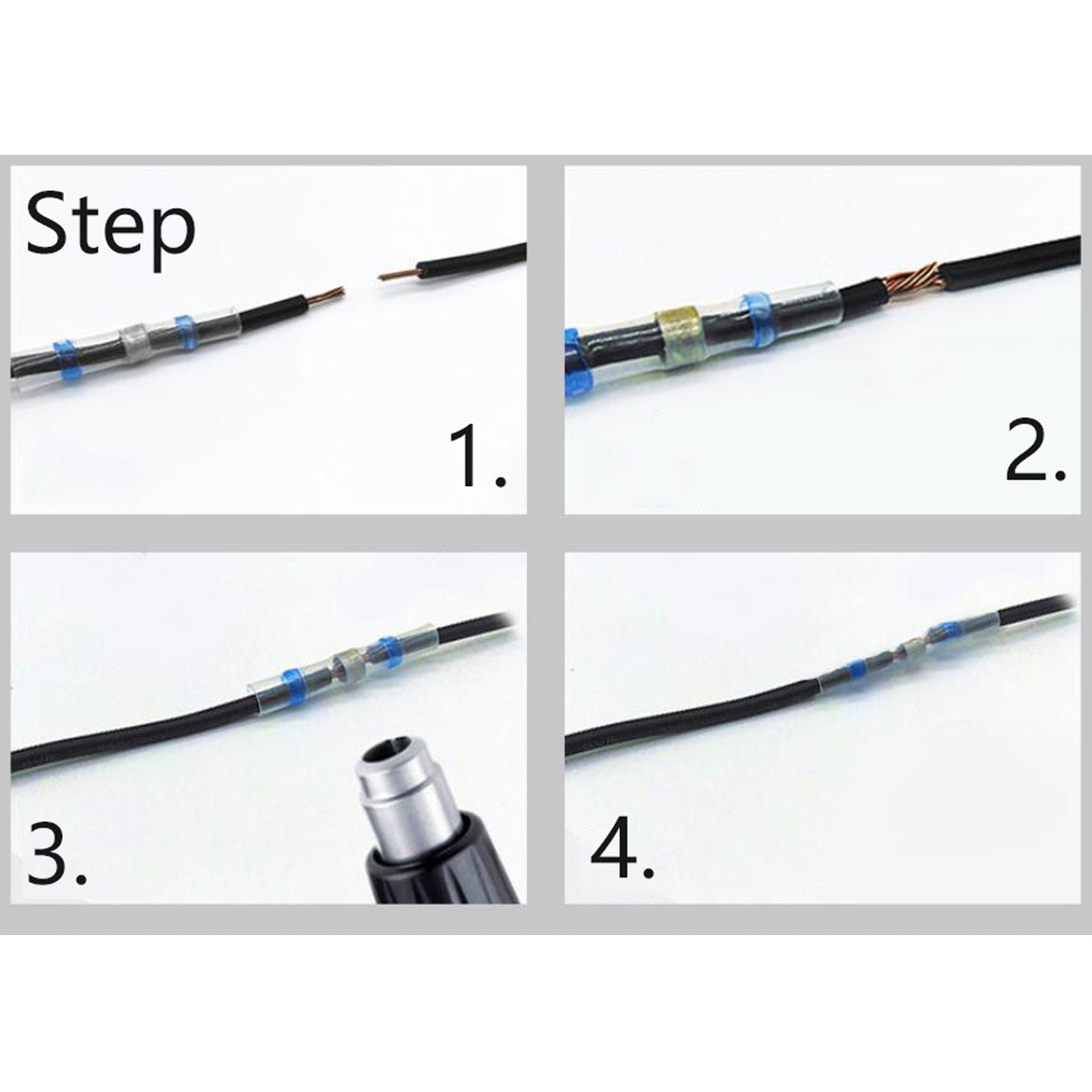 Step

1.

2.

3.

4.