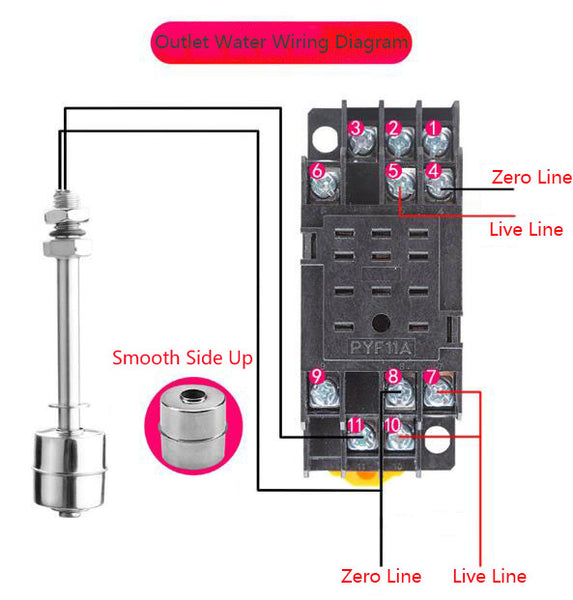 Outlet Water Wiring Diagram

3 2 1
6 5 4

Zero Line
Live Line

PYF11A

Smooth Side Up

9 8 7
11 10

Zero Line
Live Line