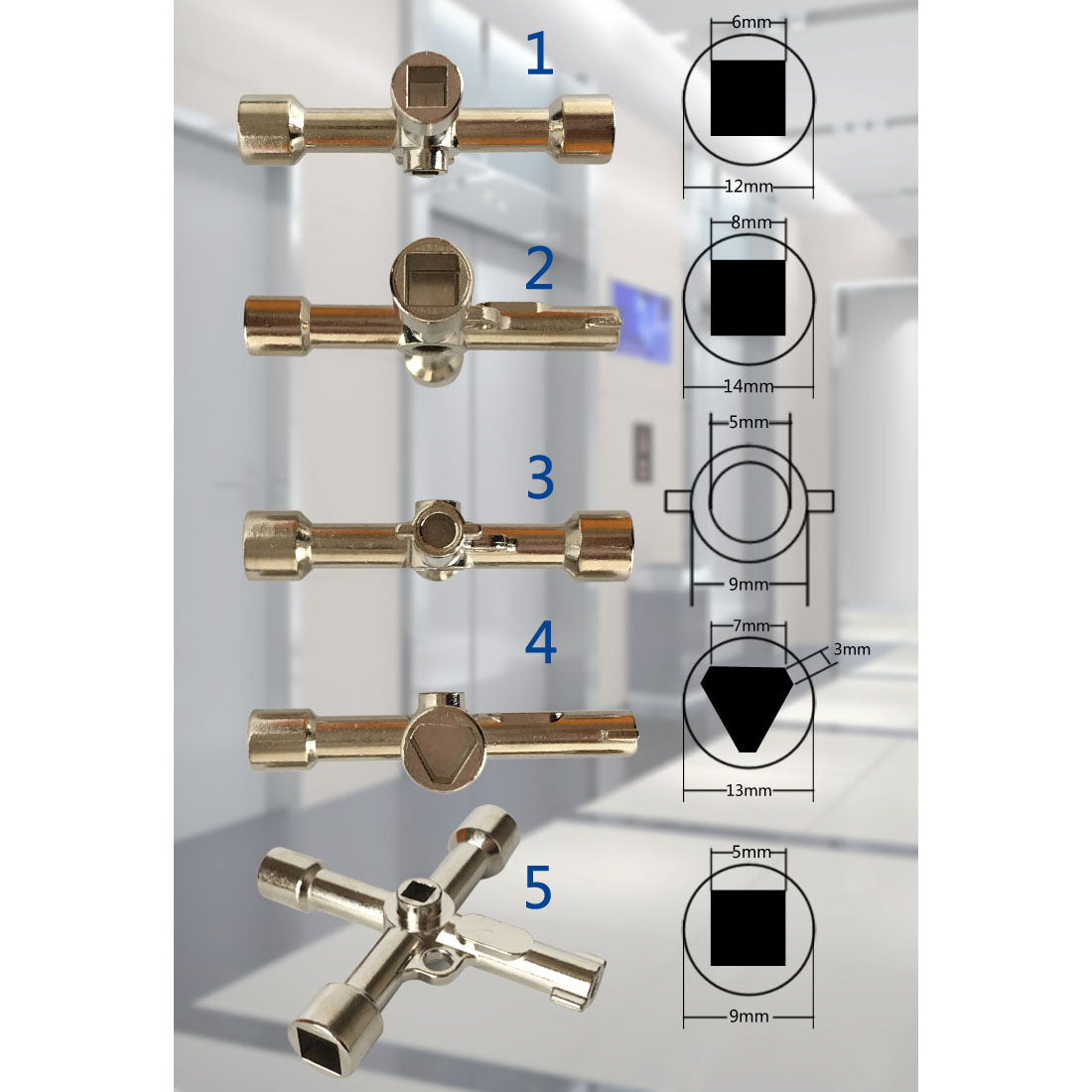 1
6mm
12mm
2
8mm
14mm
3
5mm
9mm
4
7mm
3mm
13mm
5
5mm
9mm